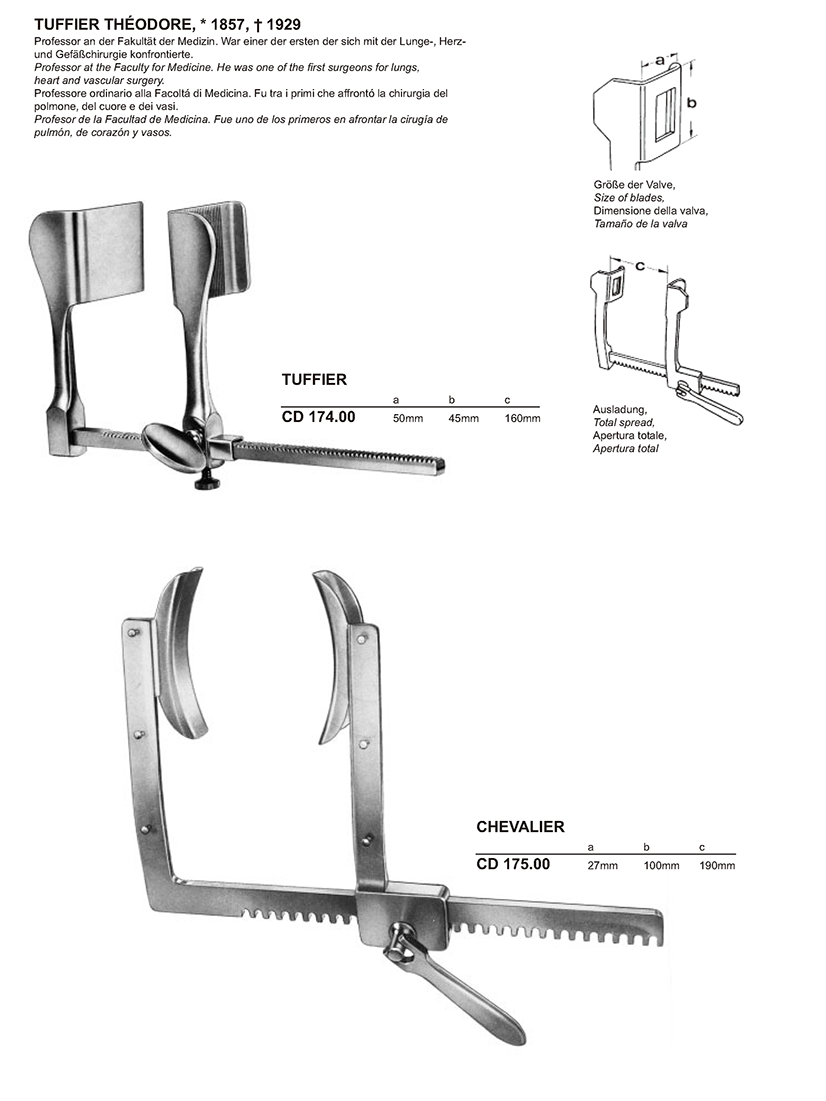 TUFFIER THÉODORE, * 1857, † 1929

Professor an der Fakultät der Medizin. War einer der ersten der sich mit der Lunge-, Herz- und Gefäßchirurgie konfrontierte.
Professor at the Faculty for Medicine. He was one of the first surgeons for lungs, heart and vascular surgery.
Professore ordinario alla Facoltá di Medicina. Fu tra i primi che affrontó la chirurgia del polmone, del cuore e dei vasi.
Profesor de la Facultad de Medicina. Fue uno de los primeros en afrontar la cirugía de pulmón, de corazón y vasos.

a
b

Größe der Valve,
Size of blades,
Dimensione della valva,
Tamaño de la valva

c

Ausladung,
Total spread,
Apertura totale,
Apertura total

TUFFIER

| | a | b | c |
|---|---|---|---|
| CD 174.00 | 50mm | 45mm | 160mm |

CHEVALIER

| | a | b | c |
|---|---|---|---|
| CD 175.00 | 27mm | 100mm | 190mm |