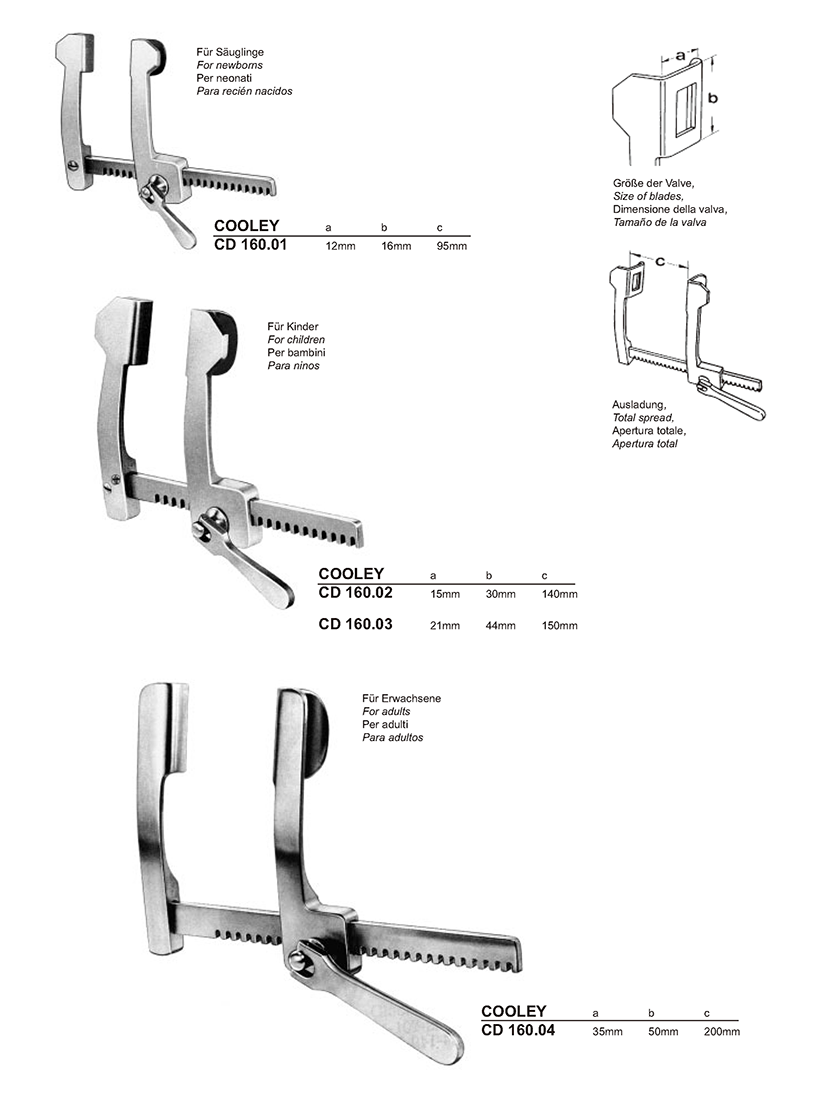 Für Säuglinge
For newborns
Per neonati
Para recién nacidos

| COOLEY | a | b | c |
|---|---|---|---|
| CD 160.01 | 12mm | 16mm | 95mm |

a
b

Größe der Valve,
Size of blades,
Dimensione della valva,
Tamaño de la valva

c

Ausladung,
Total spread,
Apertura totale,
Apertura total

Für Kinder
For children
Per bambini
Para ninos

| COOLEY | a | b | c |
|---|---|---|---|
| CD 160.02 | 15mm | 30mm | 140mm |
| CD 160.03 | 21mm | 44mm | 150mm |

Für Erwachsene
For adults
Per adulti
Para adultos

| COOLEY | a | b | c |
|---|---|---|---|
| CD 160.04 | 35mm | 50mm | 200mm |