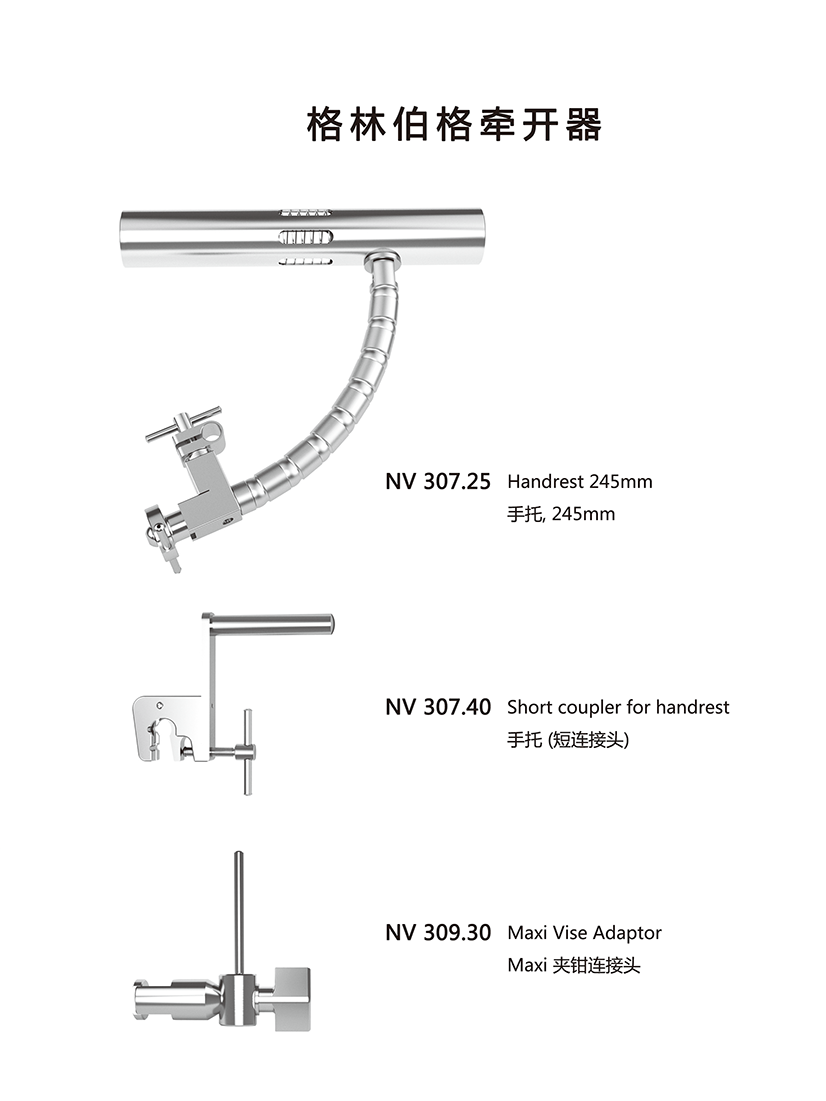 格林伯格牵开器

NV 307.25 Handrest 245mm
手托, 245mm

NV 307.40 Short coupler for handrest
手托 (短连接头)

NV 309.30 Maxi Vise Adaptor
Maxi 夹钳连接头