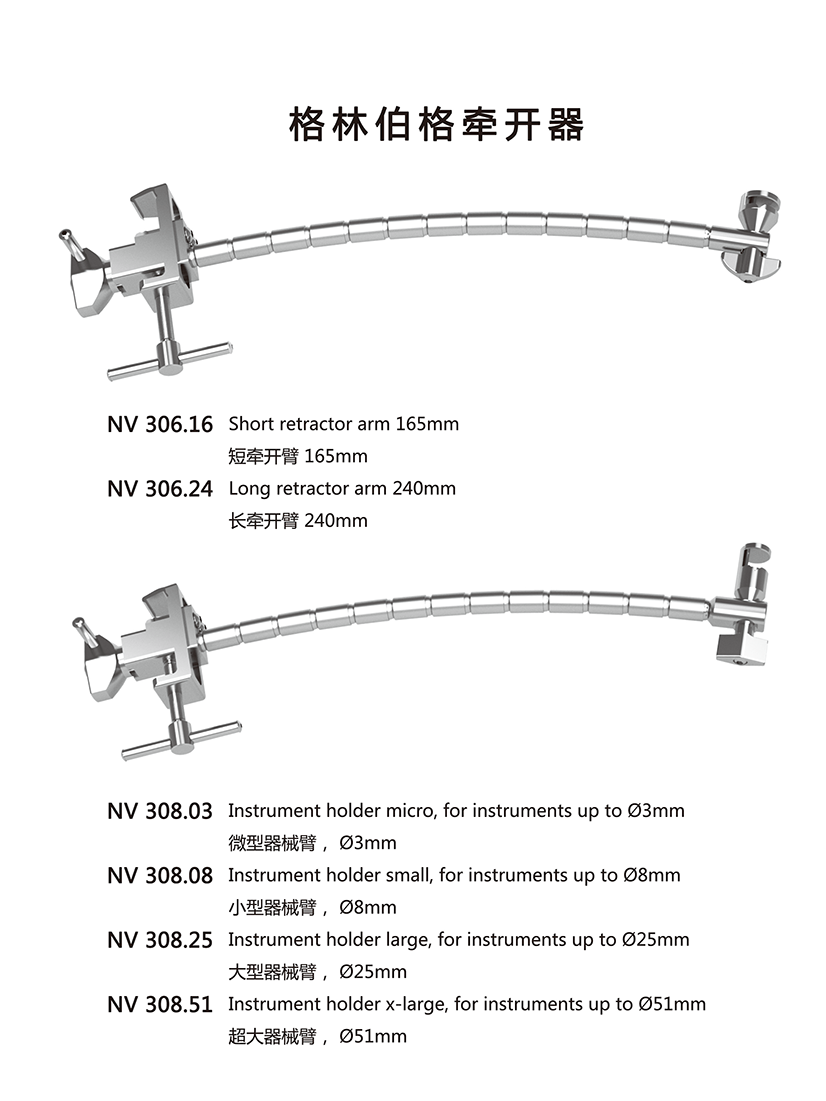 格林伯格牵开器

NV 306.16 Short retractor arm 165mm
短牵开臂 165mm
NV 306.24 Long retractor arm 240mm
长牵开臂 240mm

NV 308.03 Instrument holder micro, for instruments up to Ø3mm
微型器械臂， Ø3mm
NV 308.08 Instrument holder small, for instruments up to Ø8mm
小型器械臂， Ø8mm
NV 308.25 Instrument holder large, for instruments up to Ø25mm
大型器械臂， Ø25mm
NV 308.51 Instrument holder x-large, for instruments up to Ø51mm
超大器械臂， Ø51mm