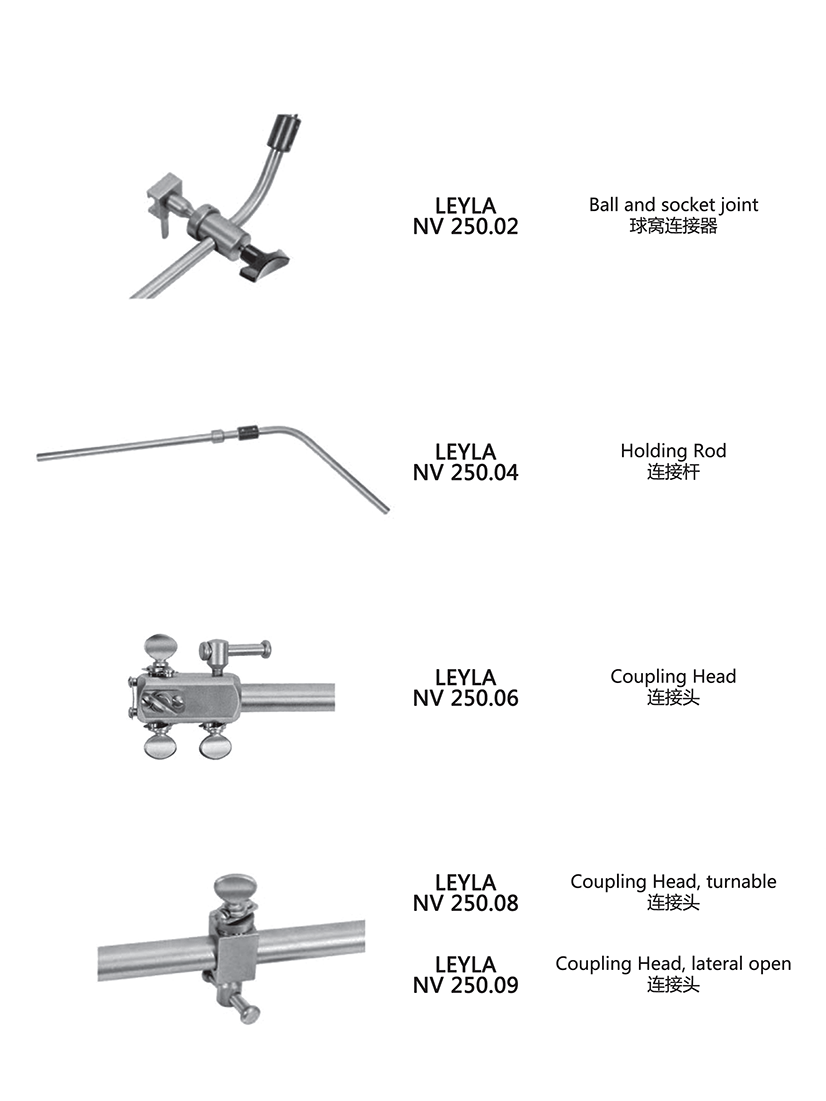 LEYLA
NV 250.02

Ball and socket joint
球窝连接器

LEYLA
NV 250.04

Holding Rod
连接杆

LEYLA
NV 250.06

Coupling Head
连接头

LEYLA
NV 250.08

Coupling Head, turnable
连接头

LEYLA
NV 250.09

Coupling Head, lateral open
连接头