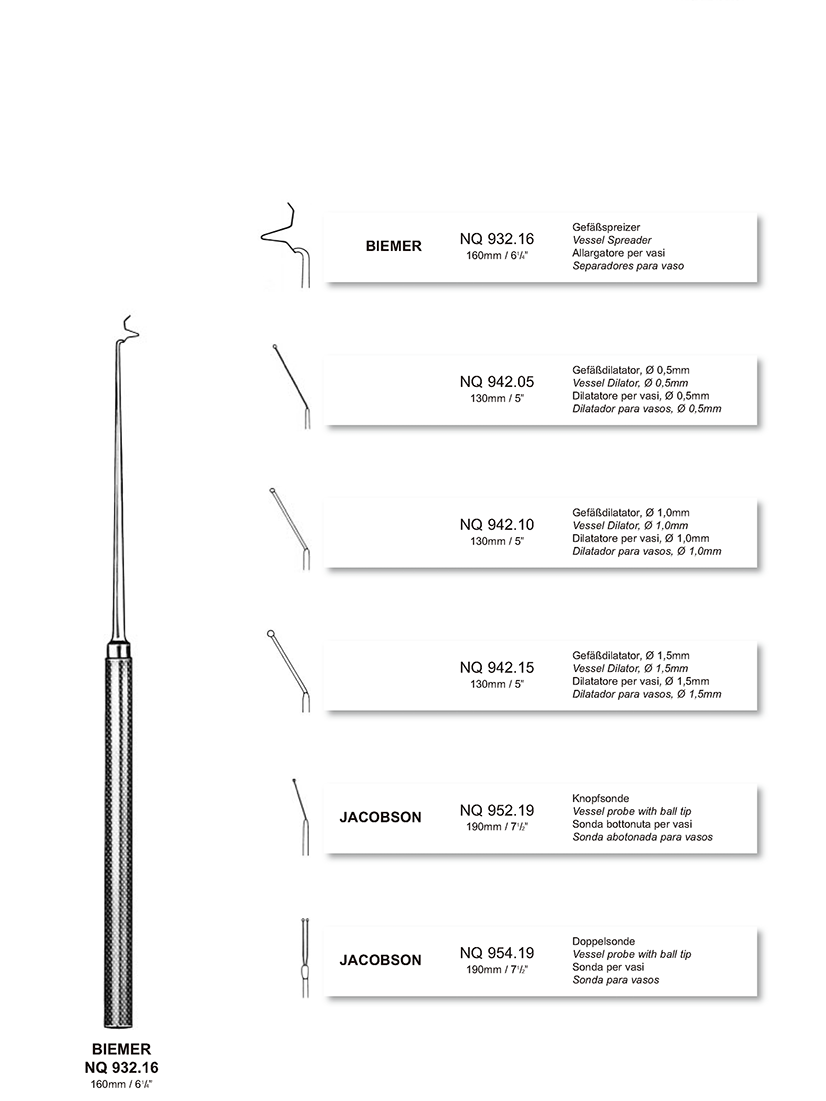 BIEMER
NQ 932.16
160mm / 6$^1/_4$"
Gefäßspreizer
Vessel Spreader
Allargatore per vasi
Separadores para vaso

NQ 942.05
130mm / 5"
Gefäßdilatator, Ø 0,5mm
Vessel Dilator, Ø 0,5mm
Dilatatore per vasi, Ø 0,5mm
Dilatador para vasos, Ø 0,5mm

NQ 942.10
130mm / 5"
Gefäßdilatator, Ø 1,0mm
Vessel Dilator, Ø 1,0mm
Dilatatore per vasi, Ø 1,0mm
Dilatador para vasos, Ø 1,0mm

NQ 942.15
130mm / 5"
Gefäßdilatator, Ø 1,5mm
Vessel Dilator, Ø 1,5mm
Dilatatore per vasi, Ø 1,5mm
Dilatador para vasos, Ø 1,5mm

JACOBSON
NQ 952.19
190mm / 7$^1/_2$"
Knopfsonde
Vessel probe with ball tip
Sonda bottonuta per vasi
Sonda abotonada para vasos

JACOBSON
NQ 954.19
190mm / 7$^1/_2$"
Doppelsonde
Vessel probe with ball tip
Sonda per vasi
Sonda para vasos

BIEMER
NQ 932.16
160mm / 6$^1/_4$"