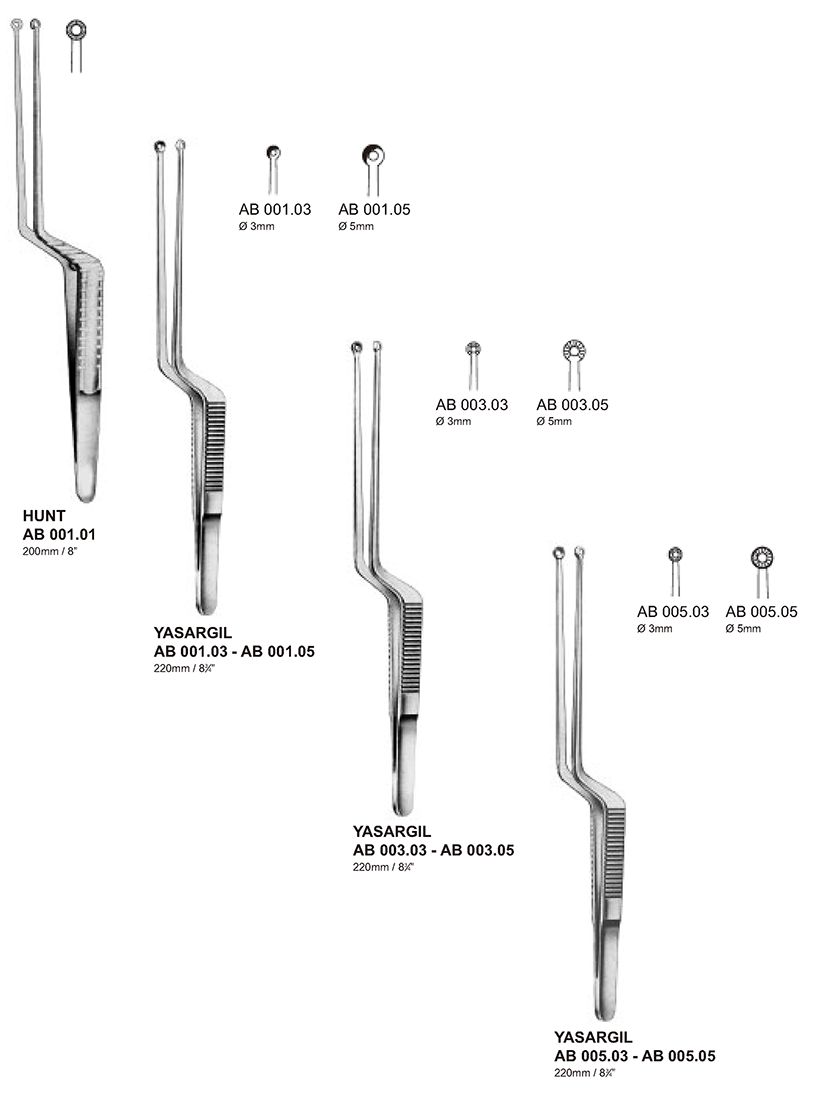 AB 001.03
Ø 3mm

AB 001.05
Ø 5mm

AB 003.03
Ø 3mm

AB 003.05
Ø 5mm

HUNT
AB 001.01
200mm / 8"

AB 005.03
Ø 3mm

AB 005.05
Ø 5mm

YASARGIL
AB 001.03 - AB 001.05
220mm / 8¾"

YASARGIL
AB 003.03 - AB 003.05
220mm / 8¾"

YASARGIL
AB 005.03 - AB 005.05
220mm / 8¾"